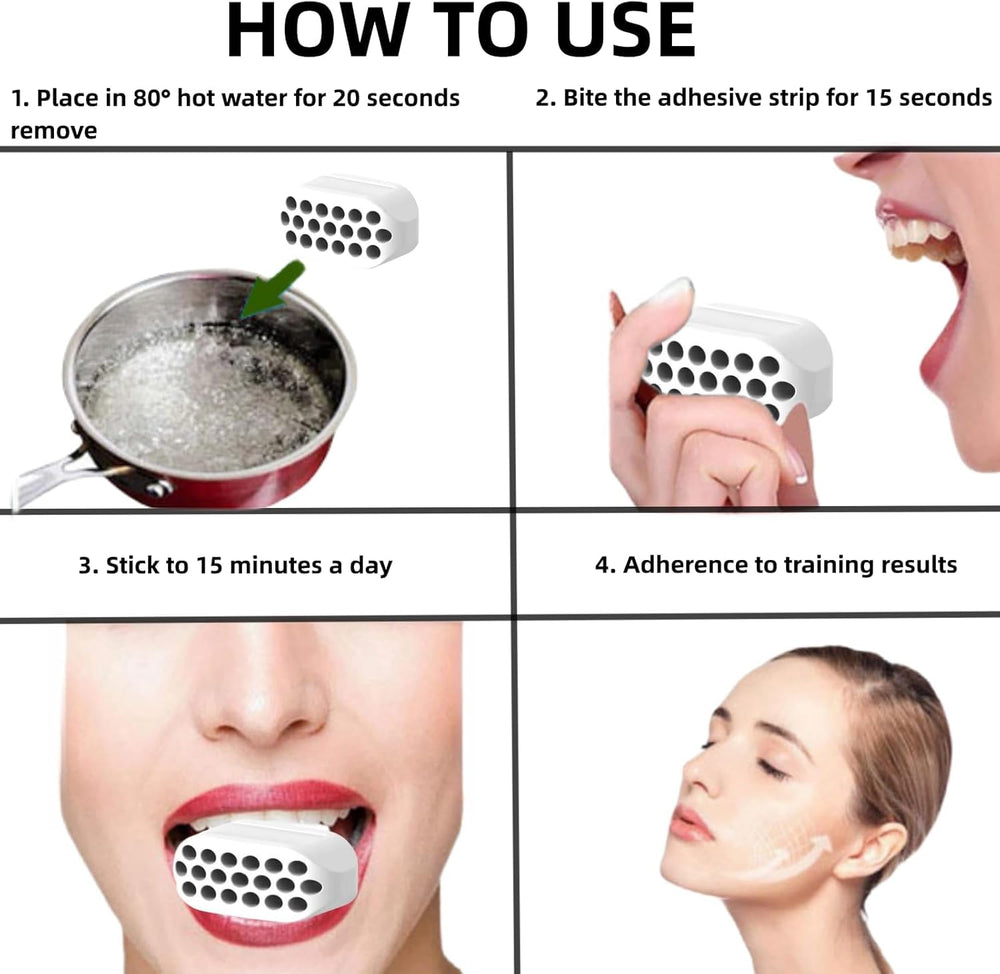 HOW TO USE

1. Place in 80° hot water for 20 seconds remove

2. Bite the adhesive strip for 15 seconds

3. Stick to 15 minutes a day

4. Adherence to training results